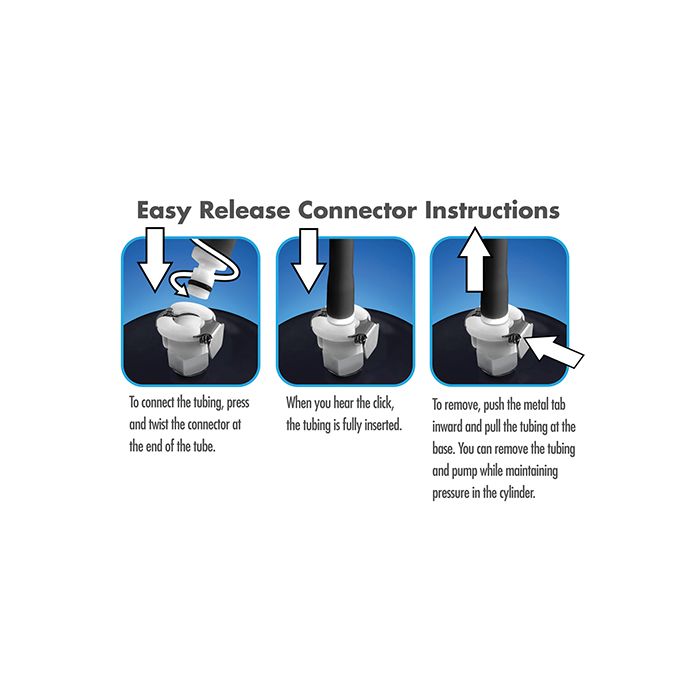 Easy Release Connector Instructions

To connect the tubing, press and twist the connector at the end of the tube.

When you hear the click, the tubing is fully inserted.

To remove, push the metal tab inward and pull the tubing at the base. You can remove the tubing and pump while maintaining pressure in the cylinder.