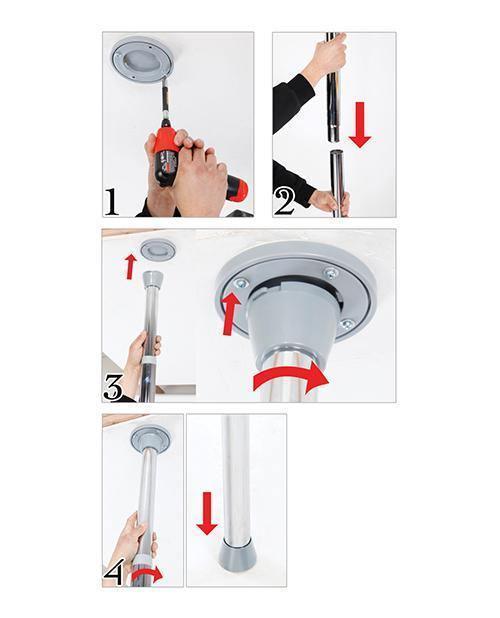 1

2

3

4