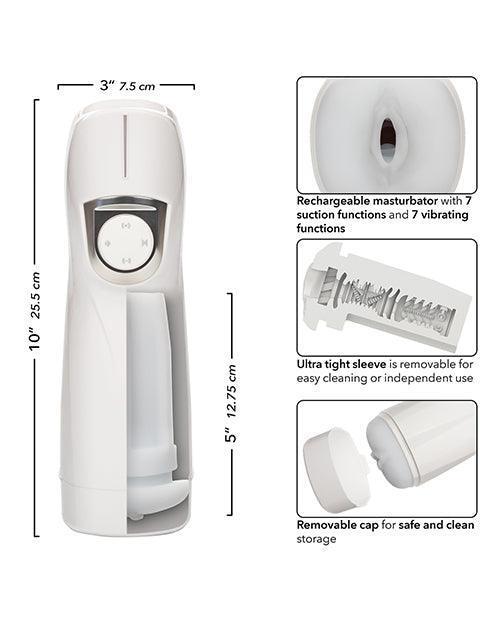 3" 7.5 cm

10" 25.5 cm

5" 12.75 cm

Rechargeable masturbator with 7 suction functions and 7 vibrating functions

Ultra tight sleeve is removable for easy cleaning or independent use

Removable cap for safe and clean storage