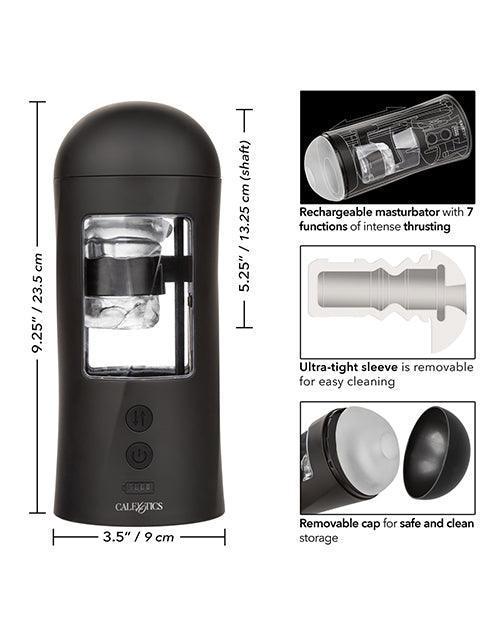 9.25" / 23.5 cm

5.25" / 13.25 cm (shaft)

CALEXOTICS

3.5" / 9 cm

Rechargeable masturbator with 7 functions of intense thrusting

Ultra-tight sleeve is removable for easy cleaning

Removable cap for safe and clean storage