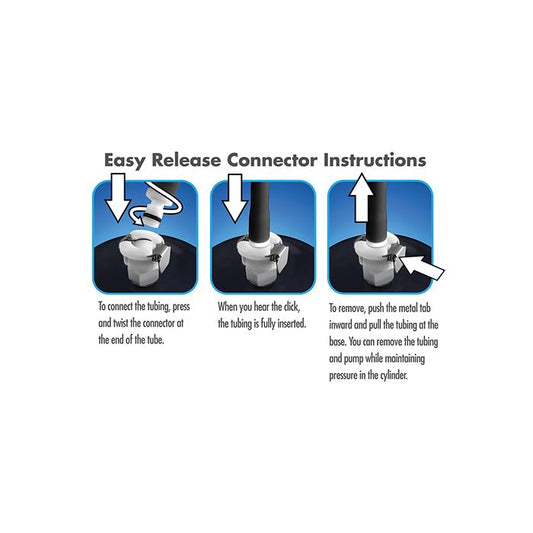 Easy Release Connector Instructions

To connect the tubing, press and twist the connector at the end of the tube.

When you hear the click, the tubing is fully inserted.

To remove, push the metal tab inward and pull the tubing at the base. You can remove the tubing and pump while maintaining pressure in the cylinder.